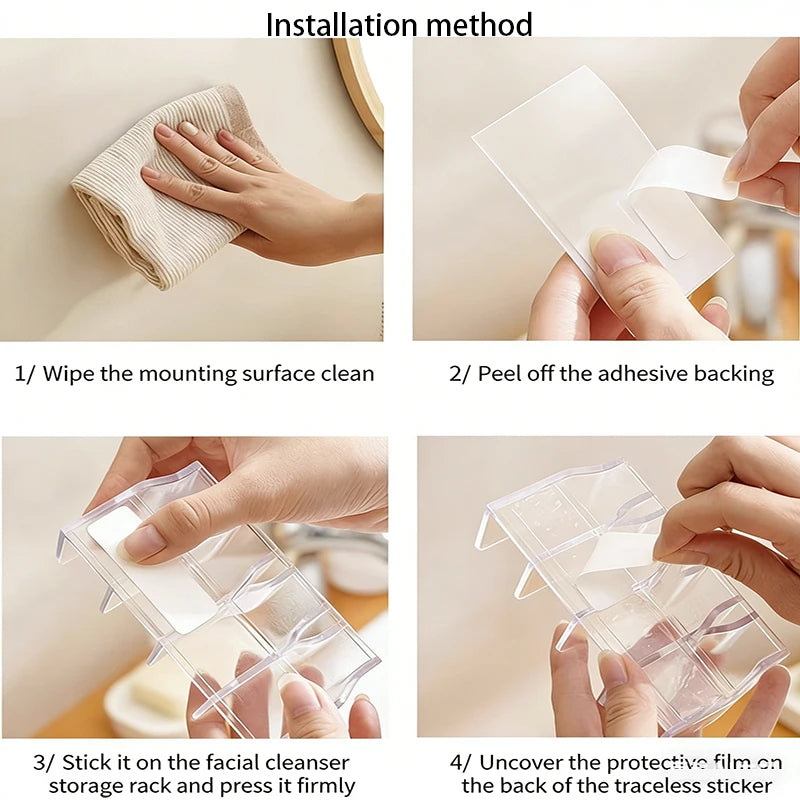 Installation method

1/ Wipe the mounting surface clean

2/ Peel off the adhesive backing

3/ Stick it on the facial cleanser storage rack and press it firmly

4/ Uncover the protective film on the back of the traceless sticker